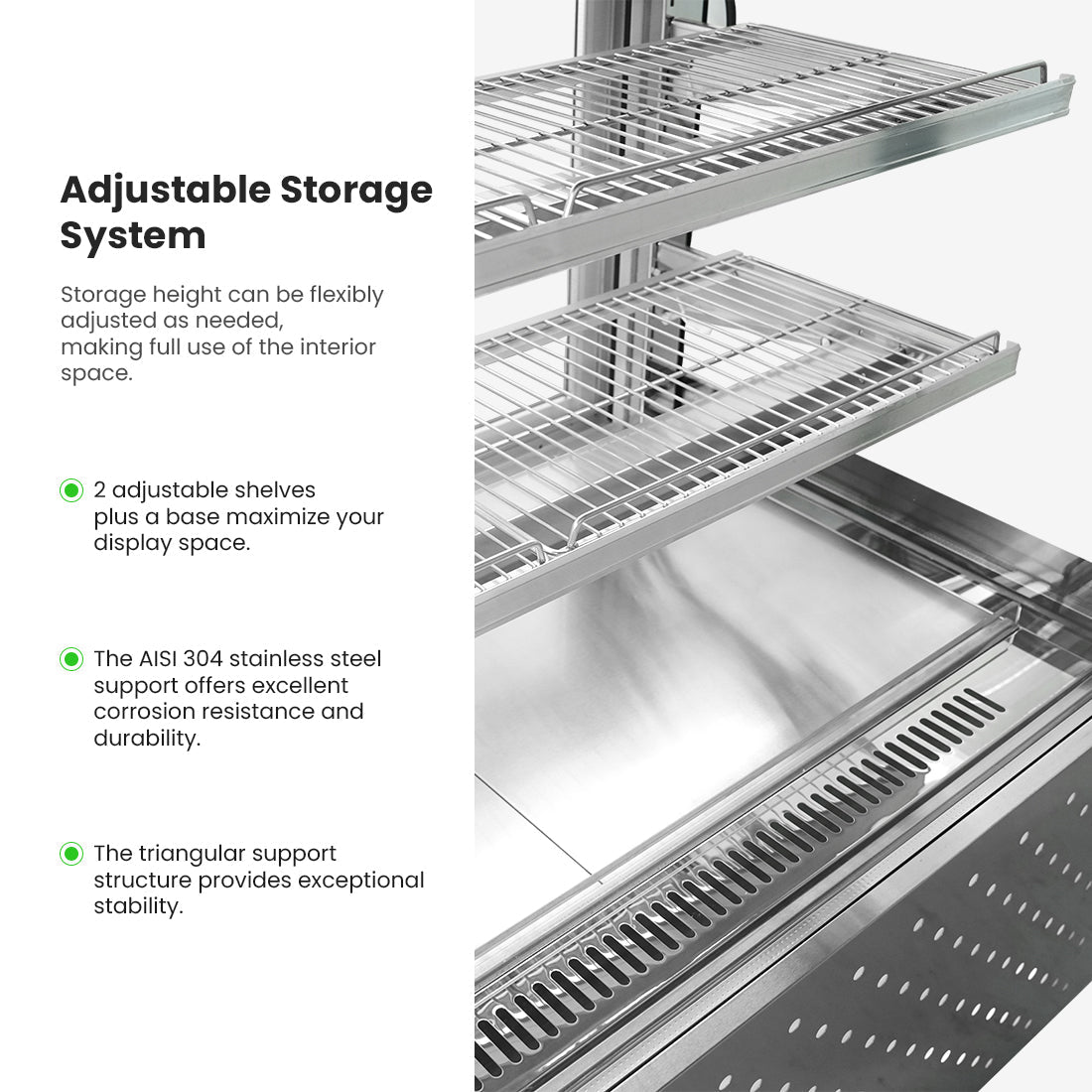 Adjustable Storage System

Storage height can be flexibly adjusted as needed,
making full use of the interior space.

2 adjustable shelves plus a base maximize your display space.

The AISI 304 stainless steel support offers excellent corrosion resistance and durability.

The triangular support structure provides exceptional stability.