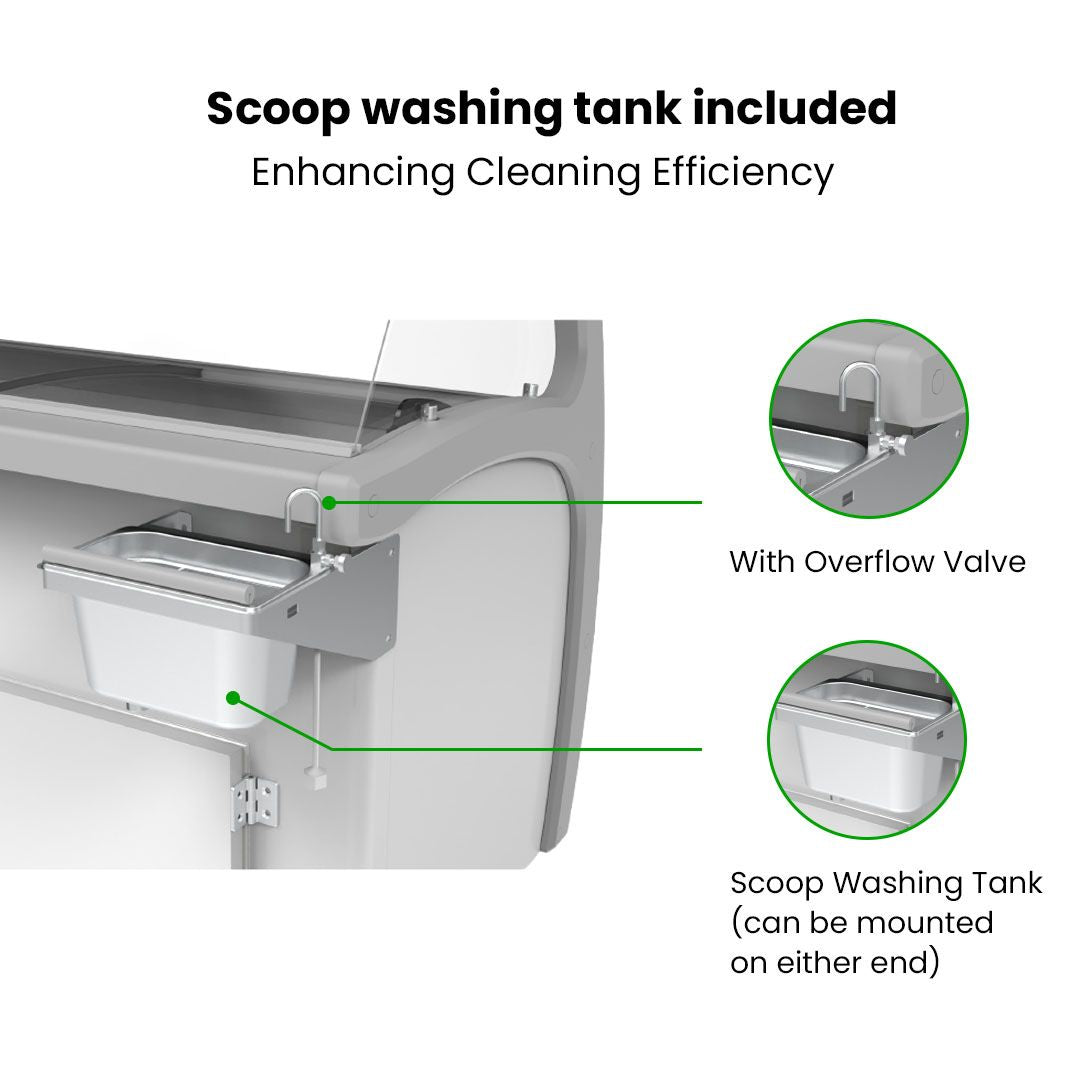 Scoop washing tank included
Enhancing Cleaning Efficiency

With Overflow Valve

Scoop Washing Tank (can be mounted on either end)