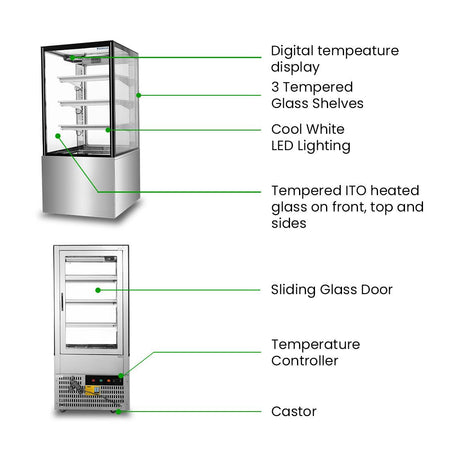 Digital tempeature display

3 Tempered Glass Shelves

Cool White LED Lighting

Tempered ITO heated glass on front, top and sides

Sliding Glass Door

Temperature Controller

Castor